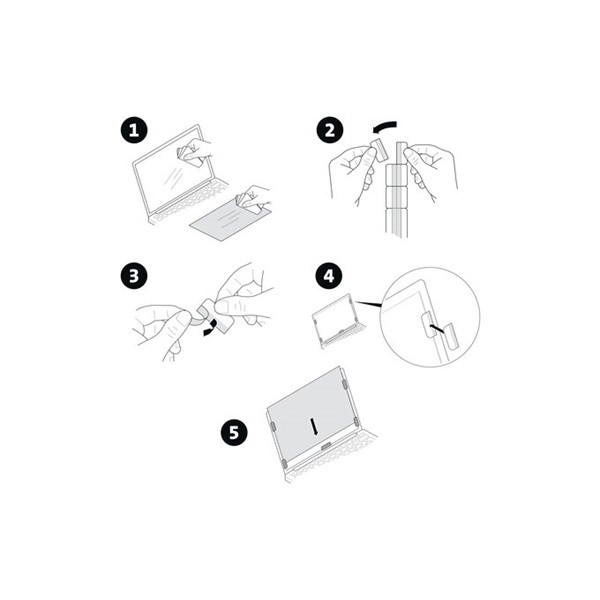 1

2

3

4

5