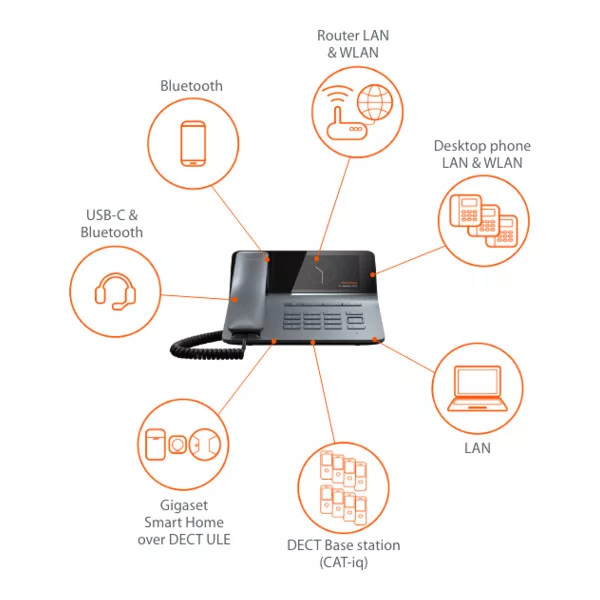 Router LAN & WLAN

Bluetooth

Desktop phone LAN & WLAN

USB-C & Bluetooth

LAN

Gigaset Smart Home over DECT ULE

DECT Base station (CAT-iq)