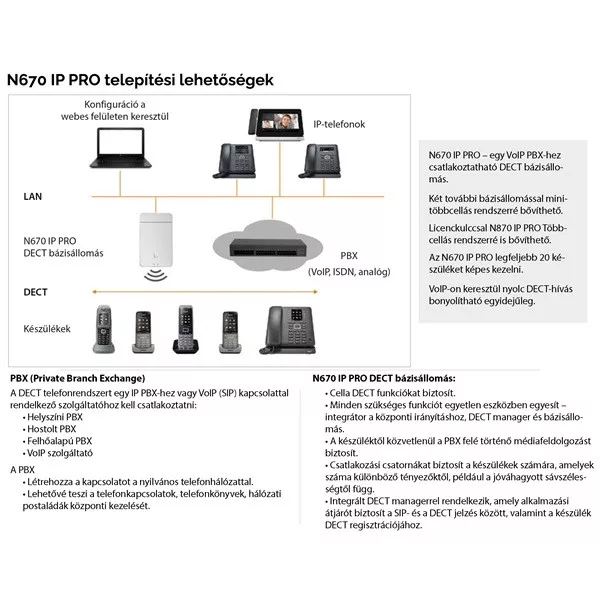 N670 IP PRO telepítési lehetőségek

Konfiguráció a webes felületen keresztül

IP-telefonok

LAN

N670 IP PRO DECT bázisállomás

PBX (VoIP, ISDN, analóg)

DECT

Készülékek

N670 IP PRO – egy VoIP PBX-hez csatlakoztatható DECT bázisállomás.

Két további bázisállomással mini-többcellás rendszerré bővíthető.

Licenckulccsal N870 IP PRO Többcellás rendszerré is bővíthető.

Az N670 IP PRO legfeljebb 20 készüléket képes kezelni.

VoIP-on keresztül nyolc DECT-hívás bonyolítható egyidejűleg.

PBX (Private Branch Exchange)

A DECT telefonrendszert egy IP PBX-hez vagy VoIP (SIP) kapcsolattal rendelkező szolgáltatóhoz kell csatlakoztatni:
• Helyszíni PBX
• Hostolt PBX
• Felhőalapú PBX
• VoIP szolgáltató

A PBX
• Létrehozza a kapcsolatot a nyilvános telefonhálózattal.
• Lehetővé teszi a telefonkapcsolatok, telefonkönyvek, hálózati postaládák központi kezelését.

N670 IP PRO DECT bázisállomás:
• Cella DECT funkciókat biztosít.
• Minden szükséges funkciót egyetlen eszközben egyesít – integrátor a központi irányításhoz, DECT manager és bázisállomás.
• A készüléktől közvetlenül a PBX felé történő médiafeldolgozást biztosít.
• Csatlakozási csatornákat biztosít a készülékek számára, amelyek száma különböző tényezőktől, például a jóváhagyott sávszélességtől függ.
• Integrált DECT managerrel rendelkezik, amely alkalmazási átjárót biztosít a SIP- és a DECT jelzés között, valamint a készülék DECT regisztrációjához.