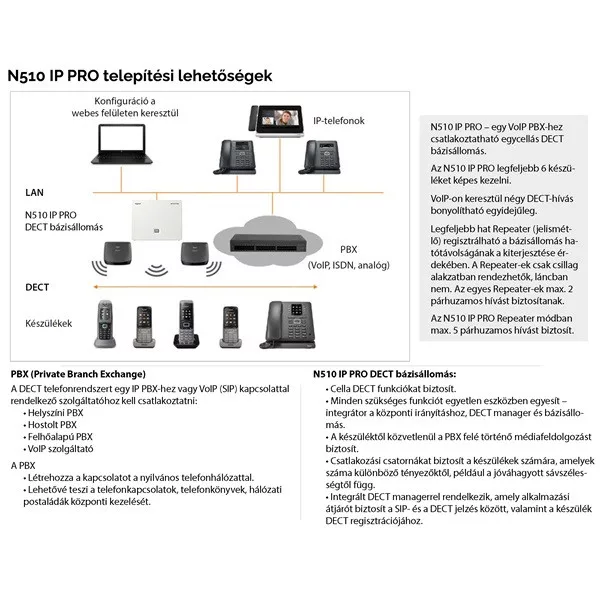 N510 IP PRO telepítési lehetőségek

Konfiguráció a webes felületen keresztül

IP-telefonok

LAN

N510 IP PRO DECT bázisállomás

PBX (VoIP, ISDN, analóg)

DECT

Készülékek

N510 IP PRO – egy VoIP PBX-hez csatlakoztatható egycellás DECT bázisállomás.

Az N510 IP PRO legfeljebb 6 készüléket képes kezelni.

VoIP-on keresztül négy DECT-hívás bonyolítható egyidejűleg.

Legfeljebb hat Repeater (jelismétlő) regisztrálható a bázisállomás hatótávolságának a kiterjesztése érdekében. A Repeater-ek csak csillag alakzatban rendezhetők, láncban nem. Az egyes Repeater-ek max. 2 párhuzamos hívást biztosítanak.

Az N510 IP PRO Repeater módban max. 5 párhuzamos hívást biztosít.

PBX (Private Branch Exchange)

A DECT telefonrendszert egy IP PBX-hez vagy VoIP (SIP) kapcsolattal rendelkező szolgáltatóhoz kell csatlakoztatni:
• Helyszíni PBX
• Hostolt PBX
• Felhőalapú PBX
• VoIP szolgáltató

A PBX
• Létrehozza a kapcsolatot a nyilvános telefonhálózattal.
• Lehetővé teszi a telefonkapcsolatok, telefonkönyvek, hálózati postaládák központi kezelését.

N510 IP PRO DECT bázisállomás:
• Cella DECT funkciókat biztosít.
• Minden szükséges funkciót egyetlen eszközben egyesít – integrátor a központi irányításhoz, DECT manager és bázisállomás.
• A készüléktől közvetlenül a PBX felé történő médiafeldolgozást biztosít.
• Csatlakozási csatornákat biztosít a készülékek számára, amelyek száma különböző tényezőktől, például a jóváhagyott sávszélességtől függ.
• Integrált DECT managerrel rendelkezik, amely alkalmazási átjárót biztosít a SIP- és a DECT jelzés között, valamint a készülék DECT regisztrációjához.